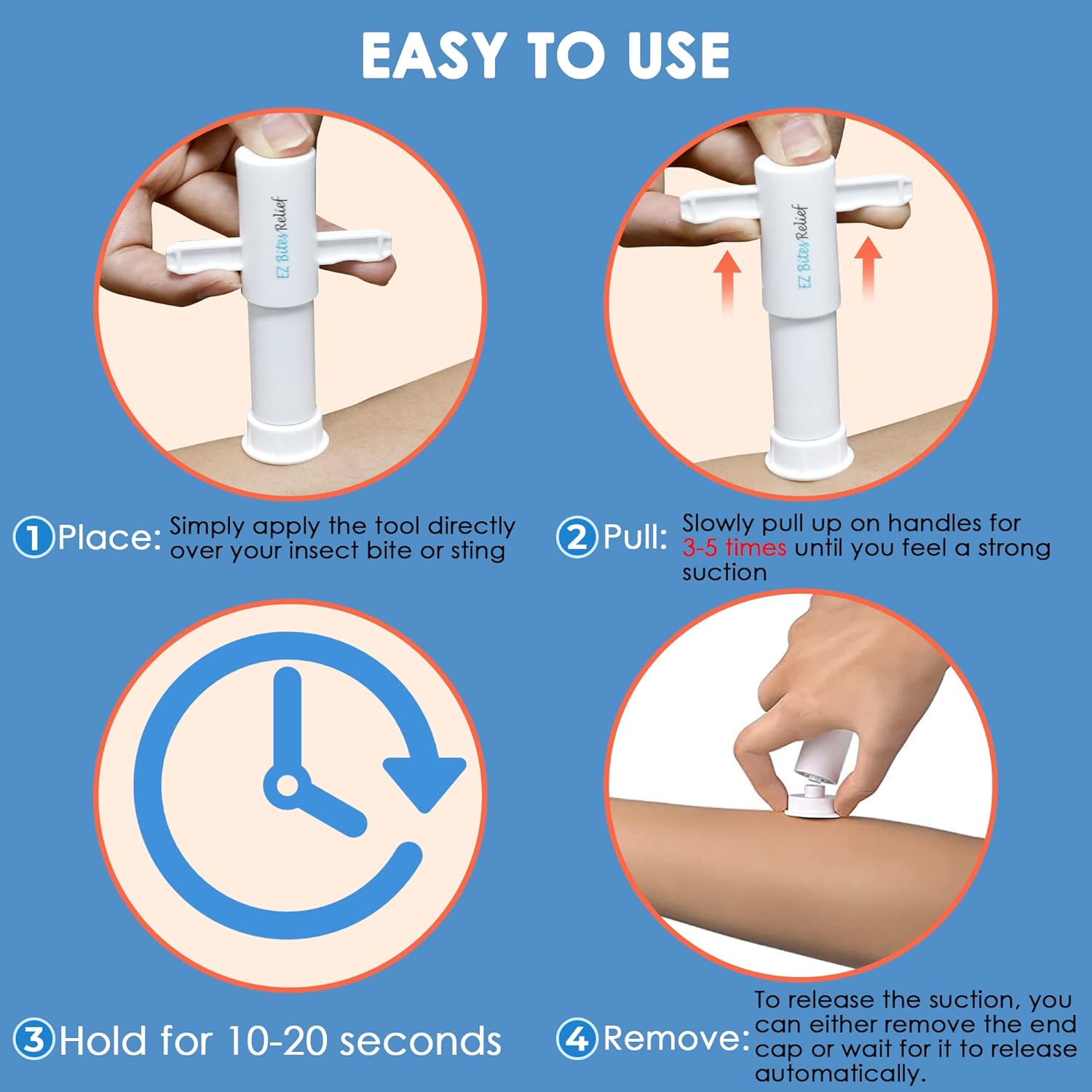 EASY TO USE

EZ Bites Relief

EZ Bites Relief

1 Place: Simply apply the tool directly over your insect bite or sting

2 Pull: Slowly pull up on handles for 3-5 times until you feel a strong suction

3 Hold for 10-20 seconds

4 Remove: To release the suction, you can either remove the end cap or wait for it to release automatically.