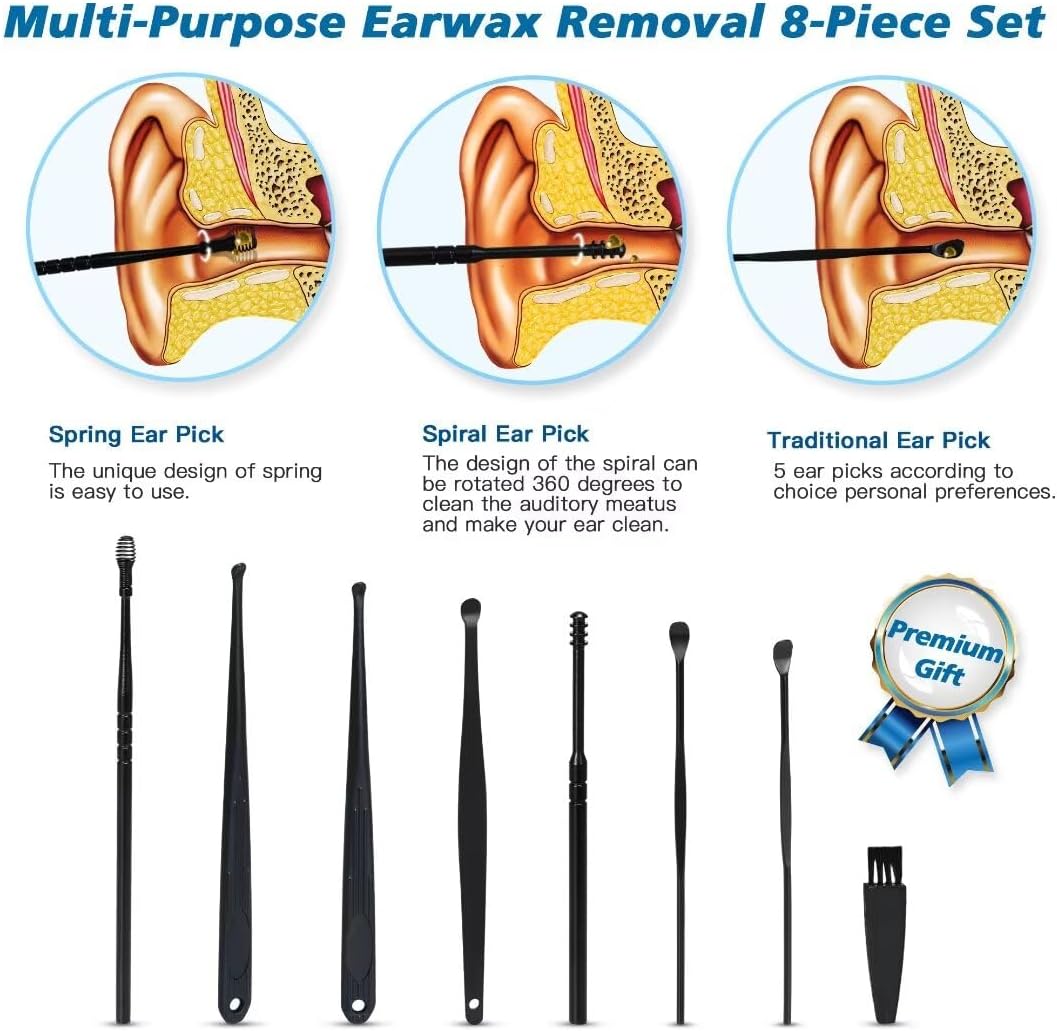 Multi-Purpose Earwax Removal 8-Piece Set

Spring Ear Pick
The unique design of spring is easy to use.

Spiral Ear Pick
The design of the spiral can be rotated 360 degrees to clean the auditory meatus and make your ear clean.

Traditional Ear Pick
5 ear picks according to choice personal preferences.

Premium Gift