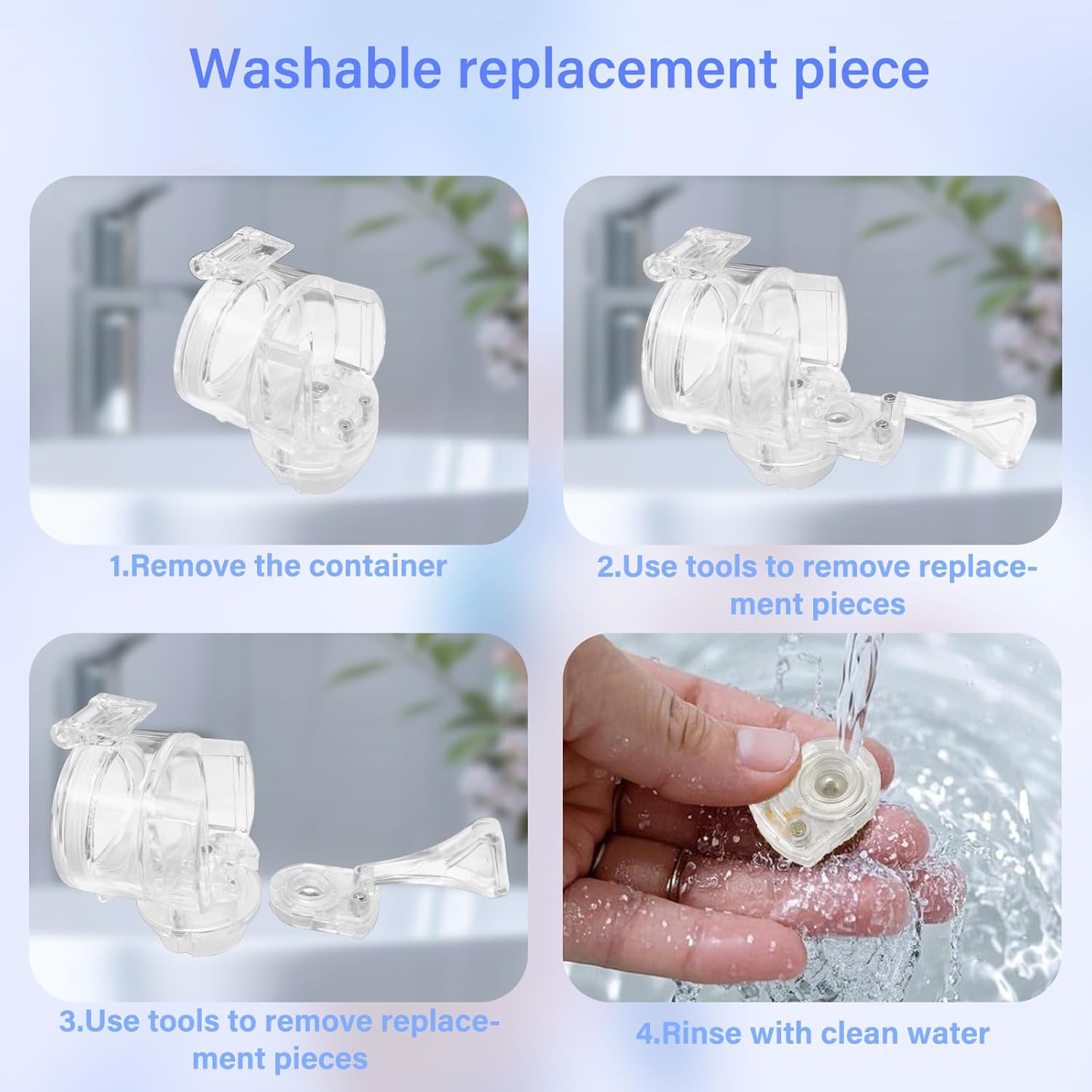 Washable replacement piece

1.Remove the container

2.Use tools to remove replacement pieces

3.Use tools to remove replacement pieces

4.Rinse with clean water