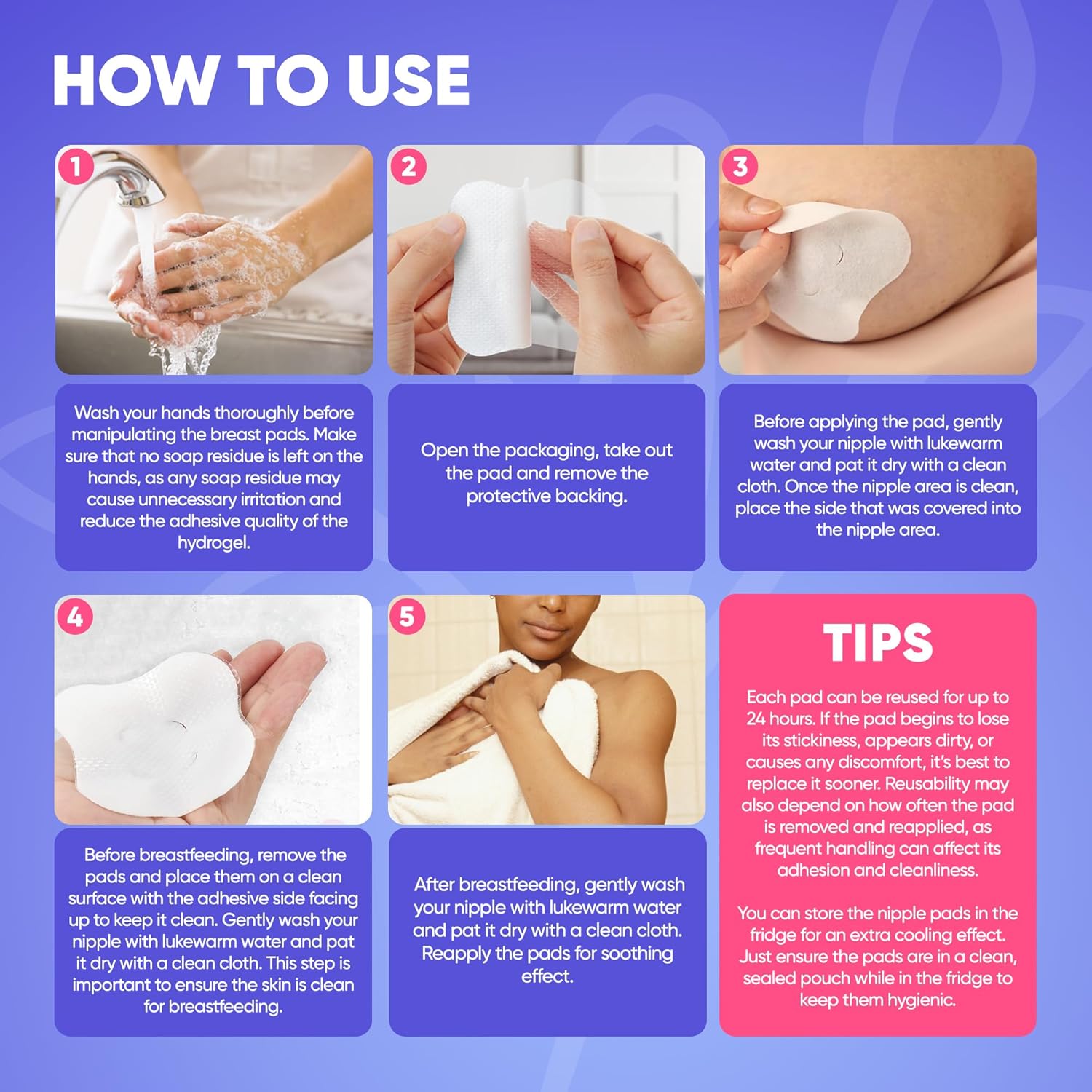 HOW TO USE

1

Wash your hands thoroughly before manipulating the breast pads. Make sure that no soap residue is left on the hands, as any soap residue may cause unnecessary irritation and reduce the adhesive quality of the hydrogel.

2

Open the packaging, take out the pad and remove the protective backing.

3

Before applying the pad, gently wash your nipple with lukewarm water and pat it dry with a clean cloth. Once the nipple area is clean, place the side that was covered into the nipple area.

4

Before breastfeeding, remove the pads and place them on a clean surface with the adhesive side facing up to keep it clean. Gently wash your nipple with lukewarm water and pat it dry with a clean cloth. This step is important to ensure the skin is clean for breastfeeding.

5

After breastfeeding, gently wash your nipple with lukewarm water and pat it dry with a clean cloth. Reapply the pads for soothing effect.

TIPS

Each pad can be reused for up to 24 hours. If the pad begins to lose its stickiness, appears dirty, or causes any discomfort, it's best to replace it sooner. Reusability may also depend on how often the pad is removed and reapplied, as frequent handling can affect its adhesion and cleanliness.

You can store the nipple pads in the fridge for an extra cooling effect. Just ensure the pads are in a clean, sealed pouch while in the fridge to keep them hygienic.