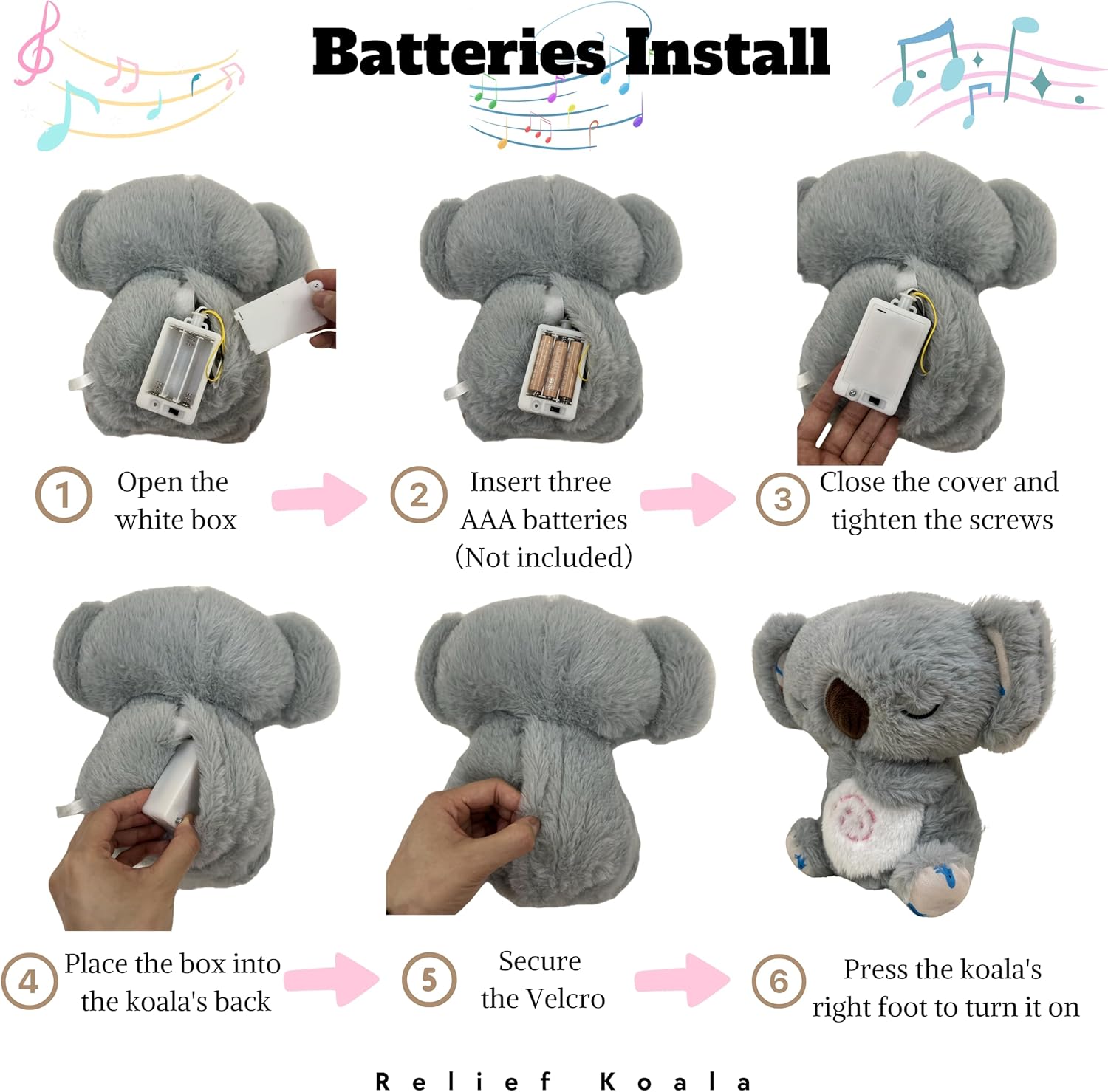 Batteries Install

1 Open the white box

2 Insert three AAA batteries (Not included)

3 Close the cover and tighten the screws

4 Place the box into the koala's back

5 Secure the Velcro

6 Press the koala's right foot to turn it on

Relief Koala